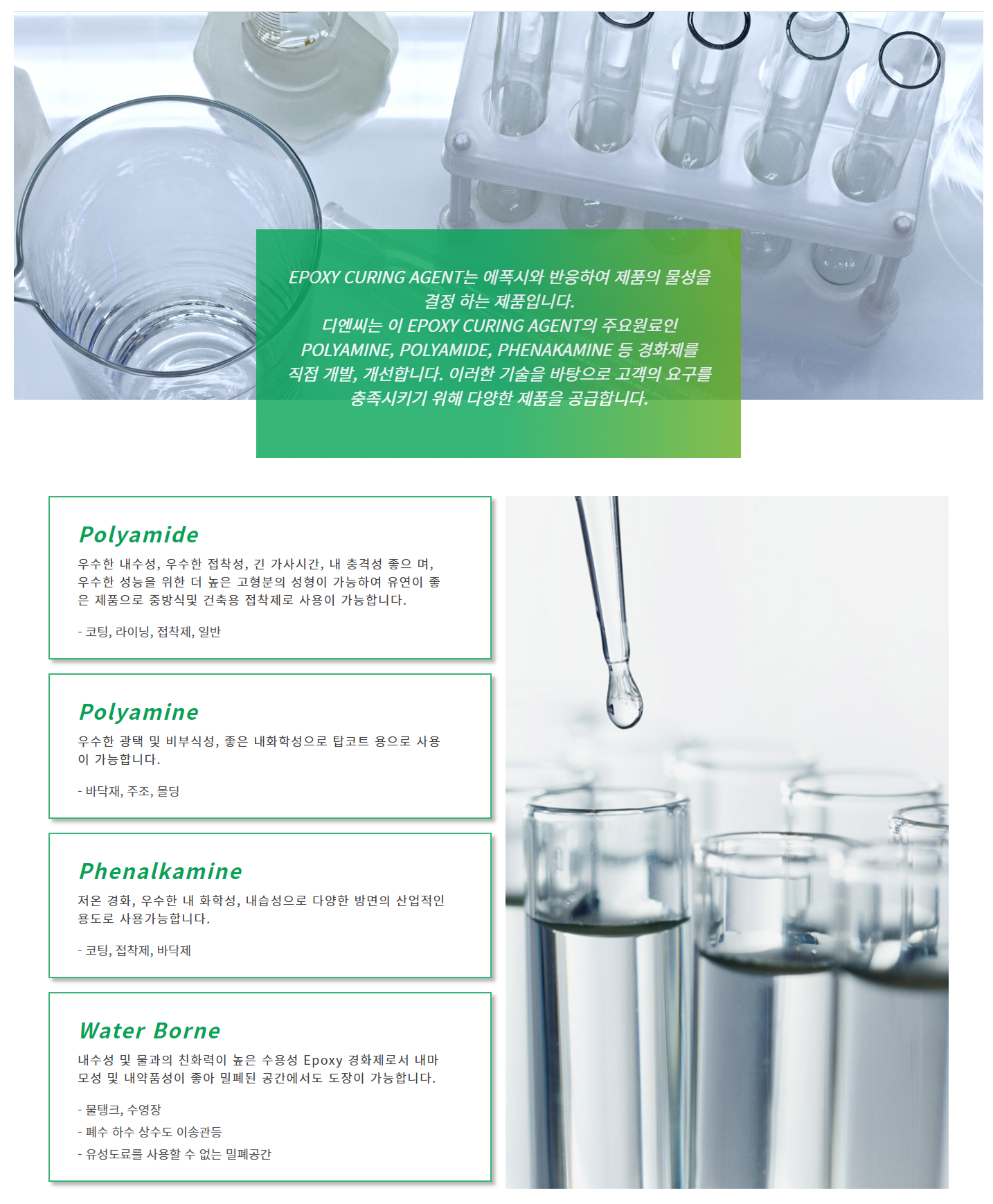 EPOXY CURING AGENT는 에폭시와 반응하여 제품의 물성을 결정 하는 제품입니다.
디엔씨는 이 EPOXY CURING AGENT의 주요원료인 POLYAMINE, POLYAMIDE, PHENAKAMINE 등 경화제를 직접 개발, 개선합니다. 이러한 기술을 바탕으로 고객의 요구를 충족시키기 위해 다양한 제품을 공급합니다.

Polyamide

우수한 내수성, 우수한 접착성, 긴 가사시간, 내 충격성 좋으 며, 우수한 성능을 위한 더 높은 고형분의 성형이 가능하여 유연이 좋은 제품으로 중방식및 건축용 접착제로 사용이 가능합니다.

- 코팅, 라이닝, 접착제, 일반

Polyamine

우수한 광택 및 비부식성, 좋은 내화학성으로 탑코트 용으로 사용이 가능합니다.

- 바닥재, 주조, 몰딩

Phenalkamine

저온 경화, 우수한 내 화학성, 내습성으로 다양한 방면의 산업적인 용도로 사용가능합니다.

- 코팅, 접착제, 바닥제

Water Borne

내수성 및 물과의 친화력이 높은 수용성 Epoxy 경화제로서 내마모성 및 내약품성이 좋아 밀폐된 공간에서도 도장이 가능합니다.

- 물탱크, 수영장
- 폐수 하수 상수도 이송관등
- 유성도료를 사용할 수 없는 밀폐공간